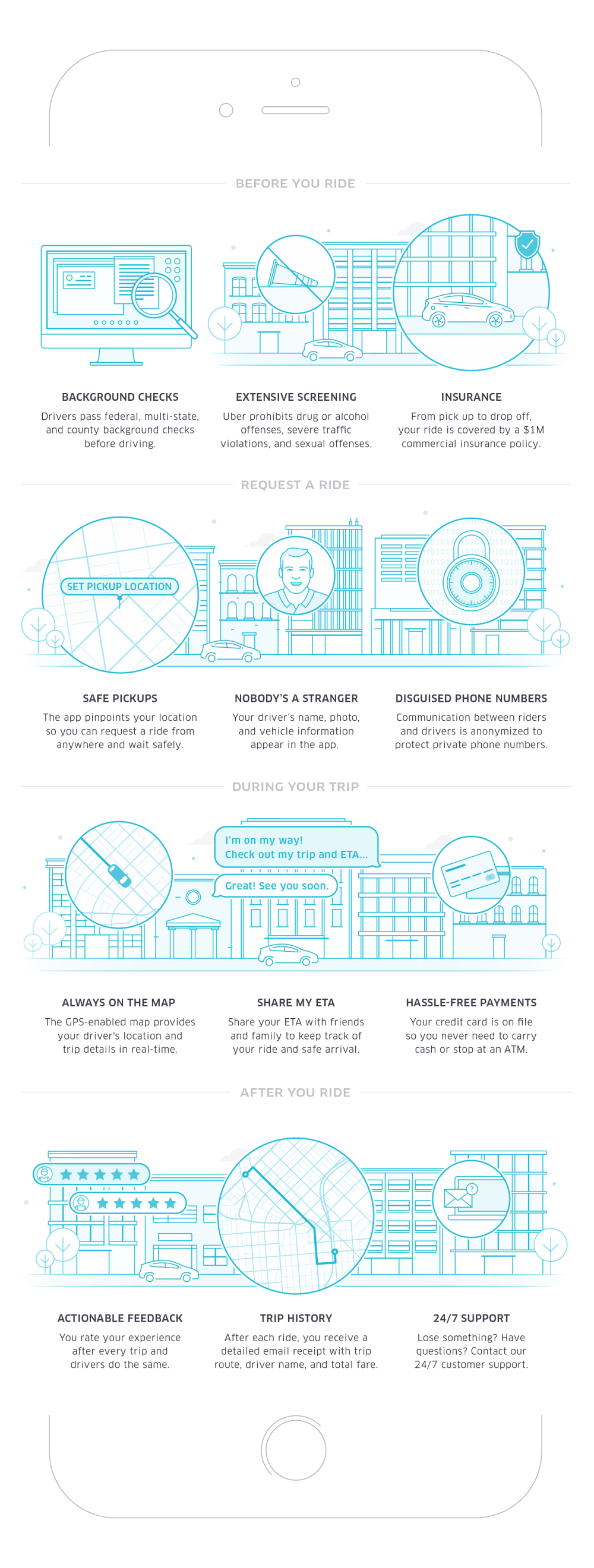 BEFORE YOU RIDE

BACKGROUND CHECKS
Drivers pass federal, multi-state, and county background checks before driving.

EXTENSIVE SCREENING
Uber prohibits drug or alcohol offenses, severe traffic violations, and sexual offenses.

INSURANCE
From pick up to drop off, your ride is covered by a $1M commercial insurance policy.

REQUEST A RIDE

SET PICKUP LOCATION

SAFE PICKUPS
The app pinpoints your location so you can request a ride from anywhere and wait safely.

NOBODY'S A STRANGER
Your driver's name, photo, and vehicle information appear in the app.

DISGUISED PHONE NUMBERS
Communication between riders and drivers is anonymized to protect private phone numbers.

DURING YOUR TRIP

I'm on my way! Check out my trip and ETA...

Great! See you soon.

ALWAYS ON THE MAP
The GPS-enabled map provides your driver's location and trip details in real-time.

SHARE MY ETA
Share your ETA with friends and family to keep track of your ride and safe arrival.

HASSLE-FREE PAYMENTS
Your credit card is on file so you never need to carry cash or stop at an ATM.

AFTER YOU RIDE

ACTIONABLE FEEDBACK
You rate your experience after every trip and drivers do the same.

TRIP HISTORY
After each ride, you receive a detailed email receipt with trip route, driver name, and total fare.

24/7 SUPPORT
Lose something? Have questions? Contact our 24/7 customer support.